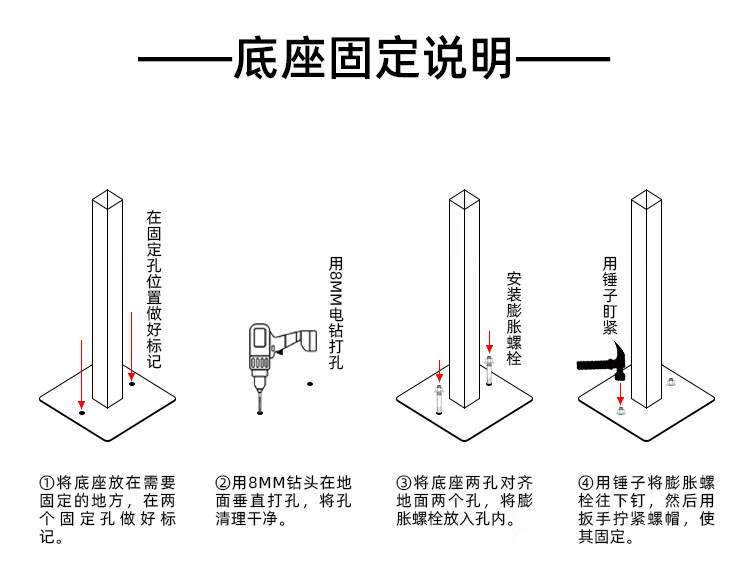 ——底座固定说明——

在固定孔位置做好标记

用8MM电钻打孔

安装膨胀螺栓

用锤子盯紧

①将底座放在需要固定的地方，在两个固定孔做好标记。

②用8MM钻头在地面垂直打孔，将孔清理干净。

③将底座两孔对齐地面两个孔，将膨胀螺栓放入孔内。

④用锤子将膨胀螺栓往下钉，然后用扳手拧紧螺帽，使其固定。